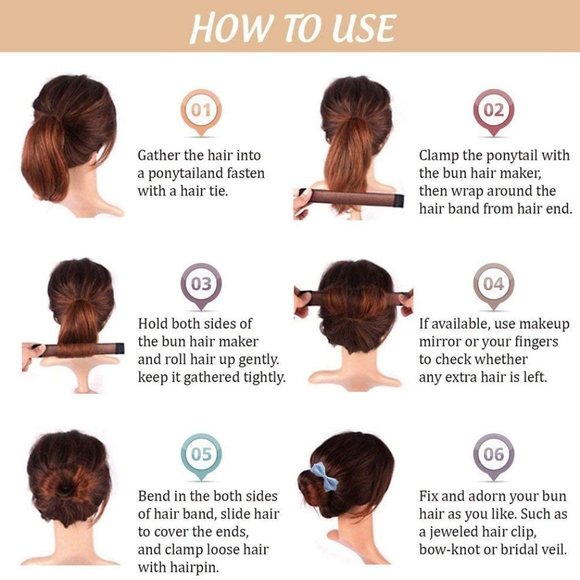 HOW TO USE

01

Gather the hair into a ponytailand fasten with a hair tie.

02

Clamp the ponytail with the bun hair maker, then wrap around the hair band from hair end.

03

Hold both sides of the bun hair maker and roll hair up gently. keep it gathered tightly.

04

If available, use makeup mirror or your fingers to check whether any extra hair is left.

05

Bend in the both sides of hair band, slide hair to cover the ends, and clamp loose hair with hairpin.

06

Fix and adorn your bun hair as you like. Such as a jeweled hair clip, bow-knot or bridal veil.